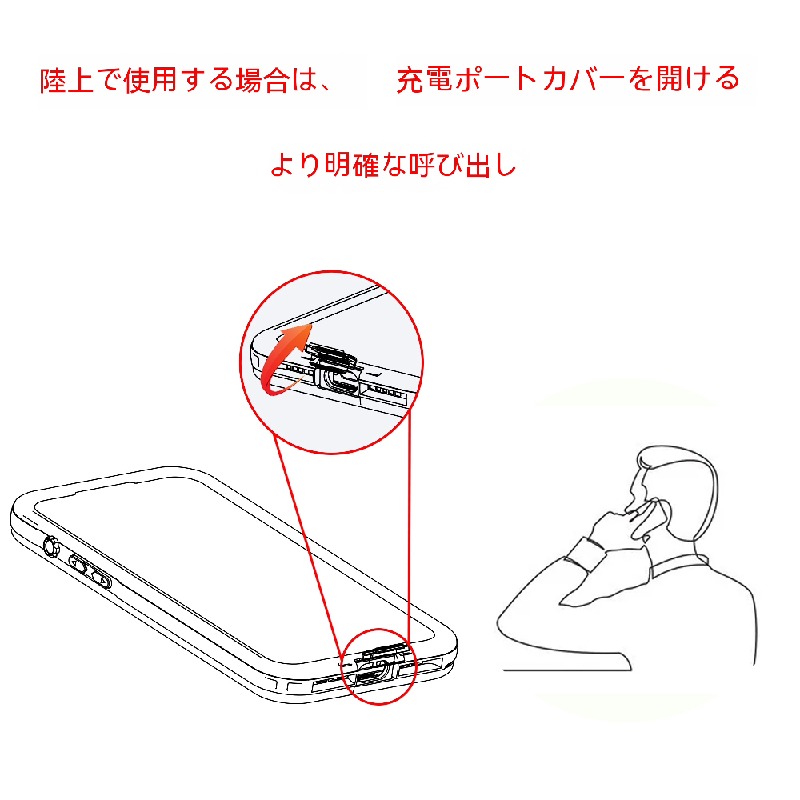 陸上で使用する場合は、　充電ポートカバーを開ける

より明確な呼び出し