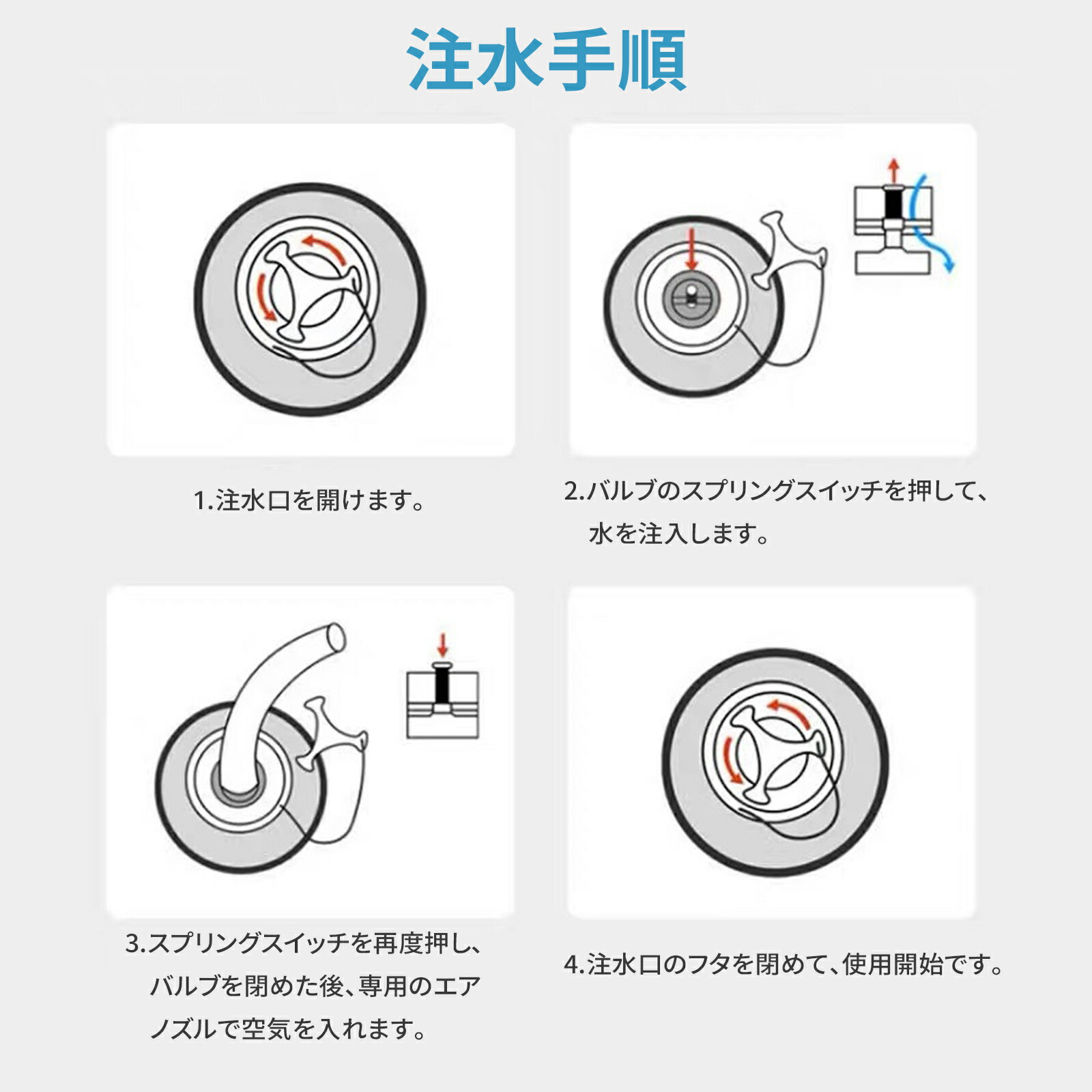 注水手順

1.注水口を開けます。

2.バルブのスプリングスイッチを押して、水を注入します。

3.スプリングスイッチを再度押し、バルブを閉めた後、専用のエアノズルで空気を入れます。

4.注水口のフタを閉めて、使用開始です。