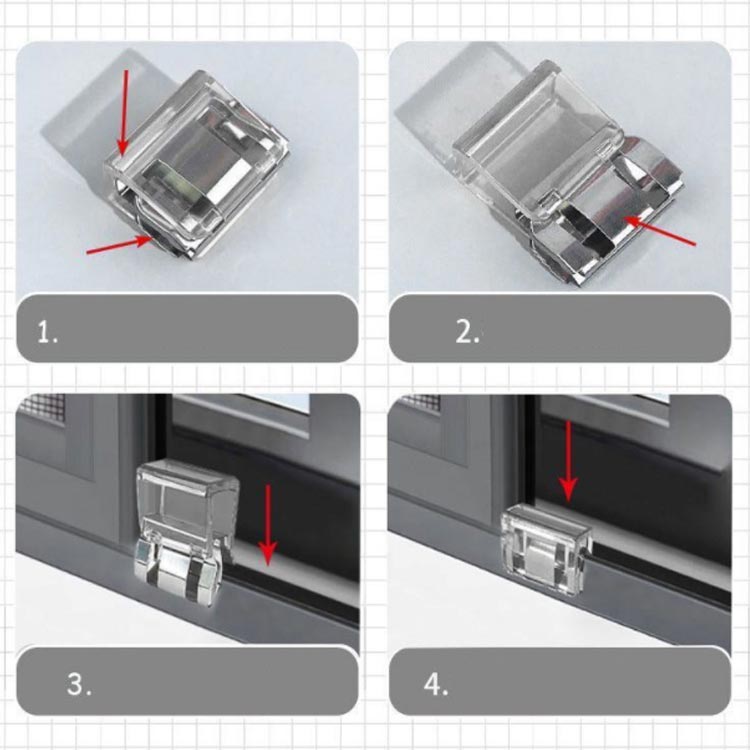 1.

2.

3.

4.