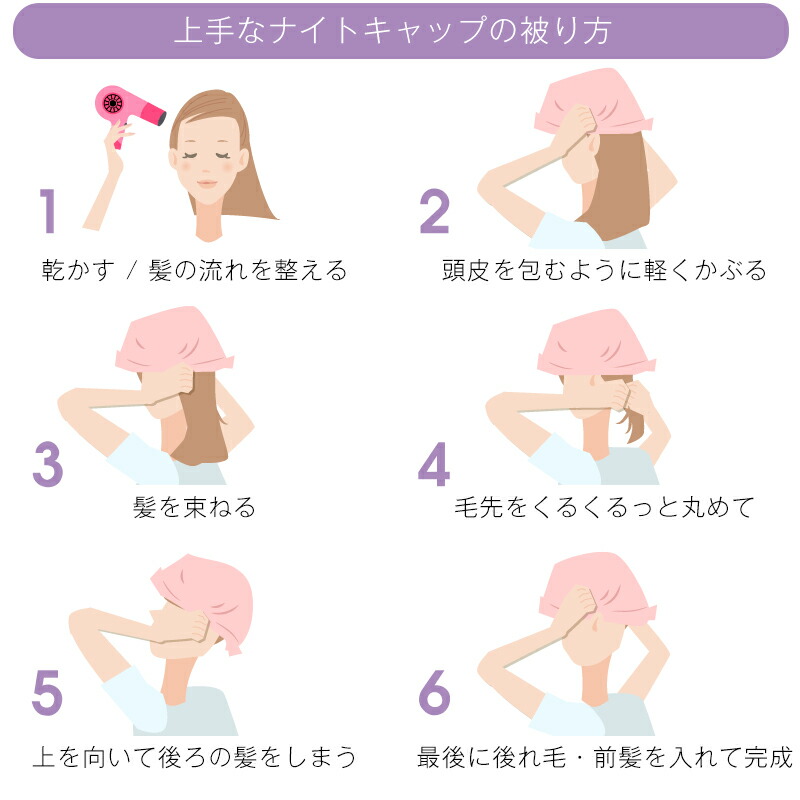 上手なナイトキャップの被り方

1
乾かす / 髪の流れを整える

2
頭皮を包むように軽くかぶる

3
髪を束ねる

4
毛先をくるくるっと丸めて

5
上を向いて後ろの髪をしまう

6
最後に後れ毛・前髪を入れて完成