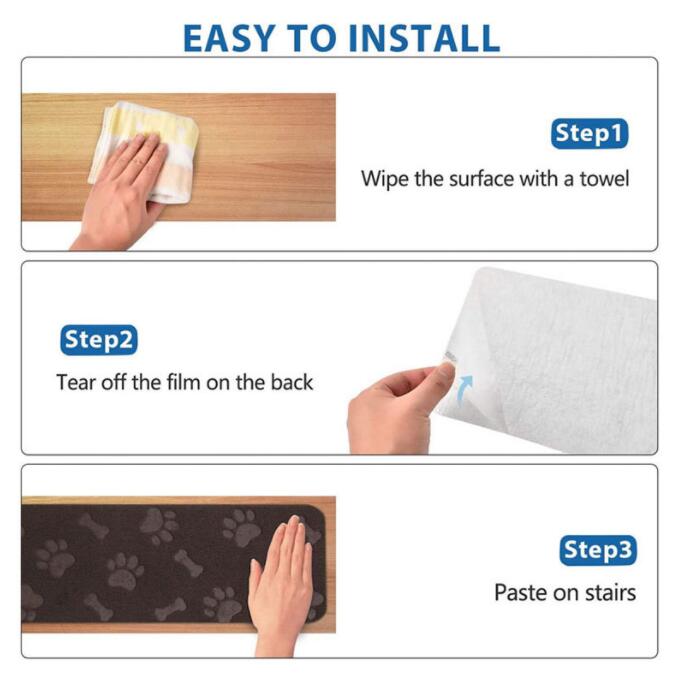 EASY TO INSTALL

Step1

Wipe the surface with a towel

Step2

Tear off the film on the back

Step3

Paste on stairs