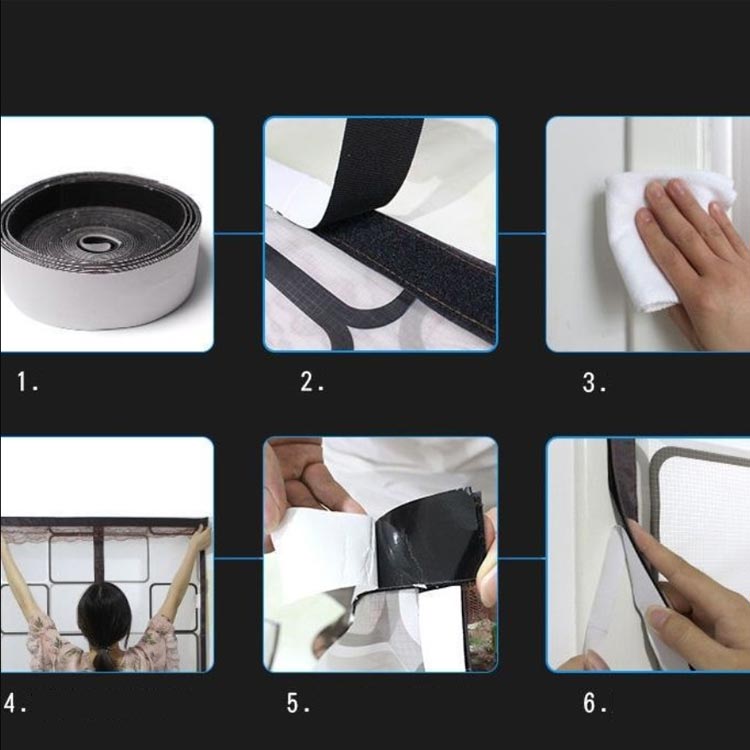 1.

2.

3.

4.

5.

6.