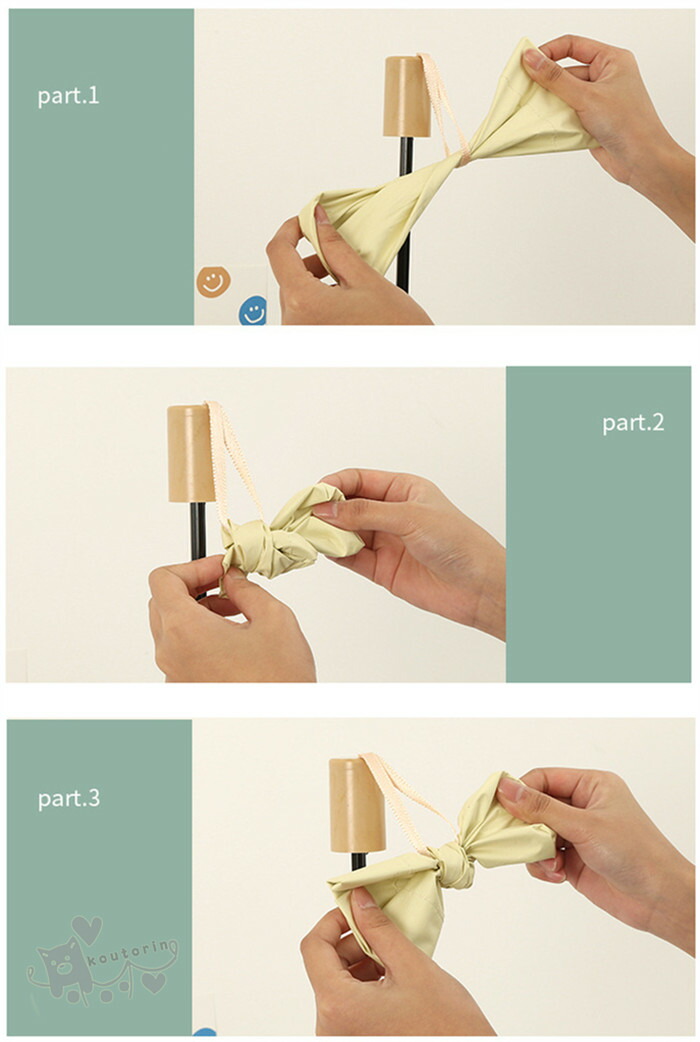 part.1

part.2

part.3

koutorin