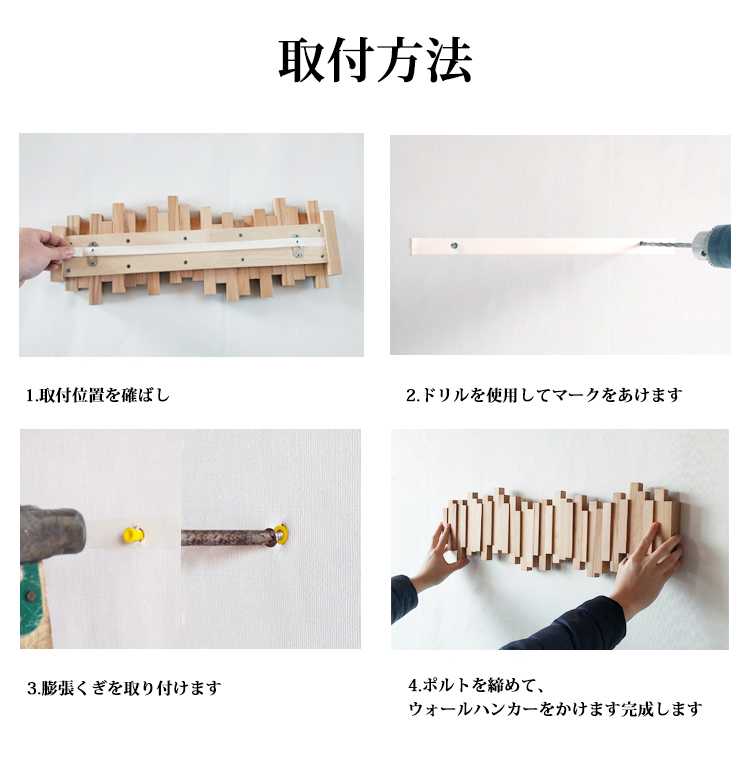 取付方法

1.取付位置を確ばし

2.ドリルを使用してマークをあけます

3.膨張くぎを取り付けます

4.ポルトを締めて、
ウォールハンカーをかけます完成します