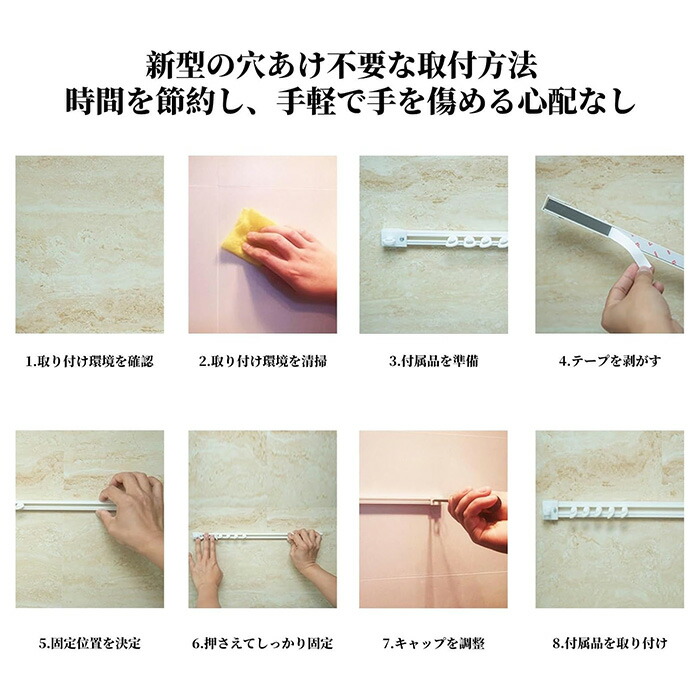 新型の穴あけ不要な取付方法
時間を節約し、手軽で手を傷める心配なし

1.取り付け環境を確認

2.取り付け環境を清掃

3.付属品を準備

4.テープを剥がす

5.固定位置を決定

6.押さえてしっかり固定

7.キャップを調整

8.付属品を取り付け