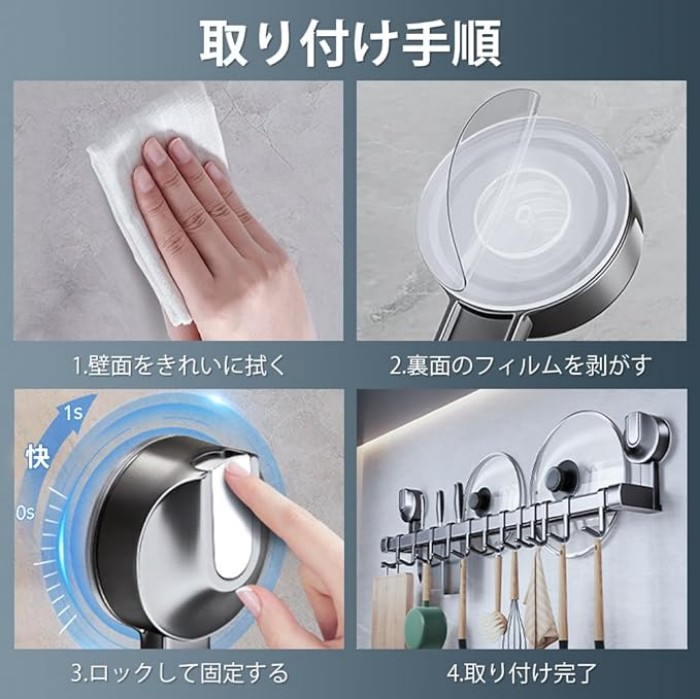 取り付け手順

1.壁面をきれいに拭く

2.裏面のフィルムを剥がす

1s
快
0s

3.ロックして固定する

4.取り付け完了