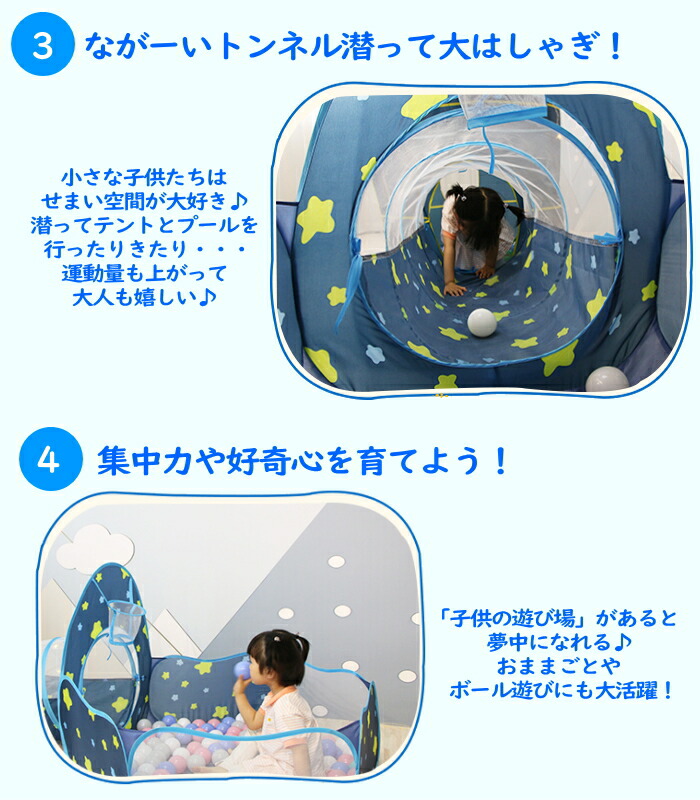 3 ながーいトンネル潜って大はしゃぎ！

小さな子供たちは
せまい空間が大好き♪
潜ってテントとプールを
行ったりきたり・・・
運動量も上がって
大人も嬉しい♪

4 集中力や好奇心を育てよう！

「子供の遊び場」があると
夢中になれる♪
おままごとや
ボール遊びにも大活躍！