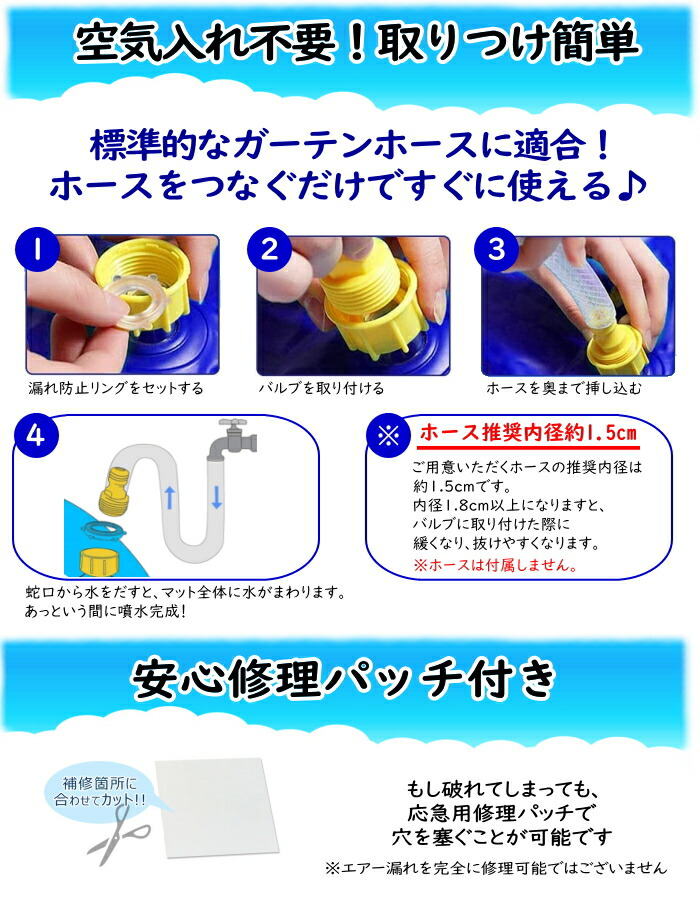 空気入れ不要！取りつけ簡単

標準的なガーテンホースに適合！
ホースをつなぐだけですぐに使える♪

1
漏れ防止リングをセットする

2
バルブを取り付ける

3
ホースを奥まで挿し込む

4
蛇口から水をだすと、マット全体に水がまわります。
あっという間に噴水完成！

※ ホース推奨内径約1.5cm
ご用意いただくホースの推奨内径は約1.5cmです。
内径1.8cm以上になりますと、バルブに取り付けた際に緩くなり、抜けやすくなります。
※ホースは付属しません。

安心修理パッチ付き

補修箇所に合わせてカット!!

もし破れてしまっても、
応急用修理パッチで
穴を塞ぐことが可能です
※エアー漏れを完全に修理可能ではございません