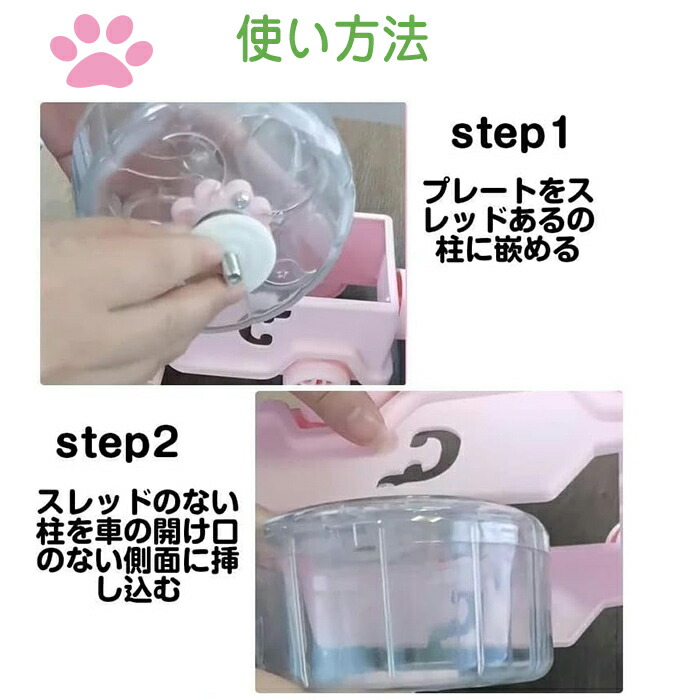 使い方法

step1

プレートをスレッドあるの柱に嵌める

step2

スレッドのない柱を車の開け口のない側面に挿し込む