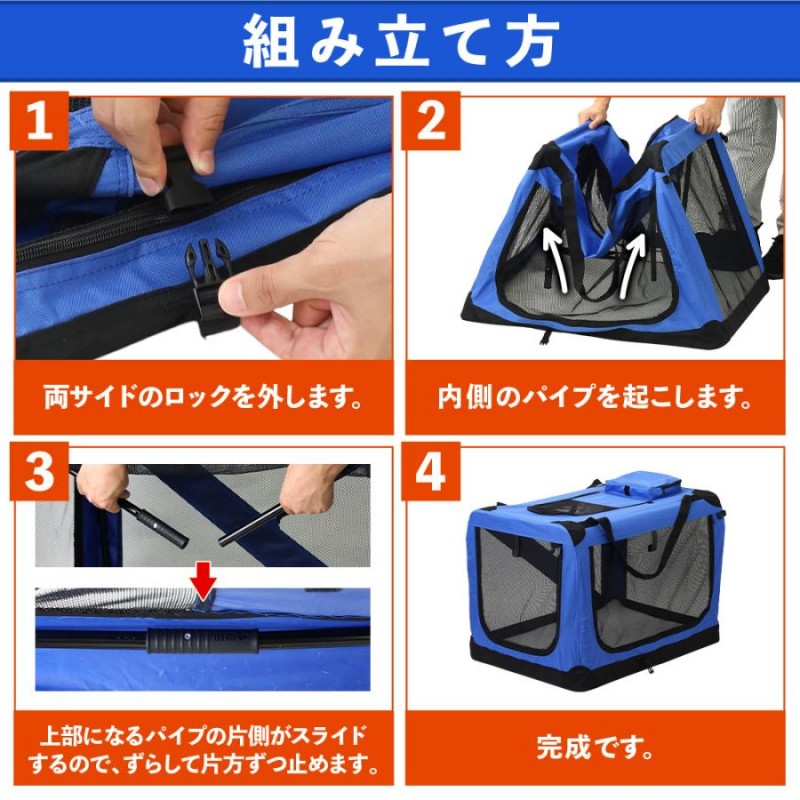 組み立て方

1

両サイドのロックを外します。

2

内側のパイプを起こします。

3

上部になるパイプの片側がスライドするので、ずらして片方ずつ止めます。

4

完成です。