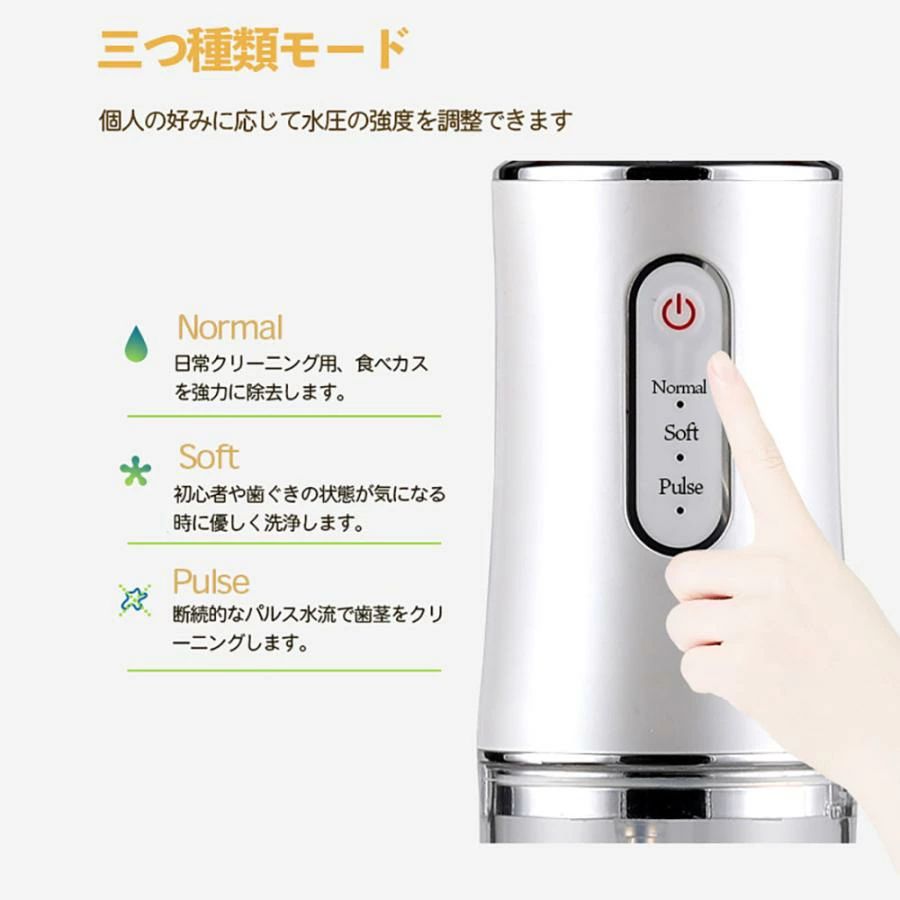 三つ種類モード

個人の好みに応じて水圧の強度を調整できます

Normal
日常クリーニング用、食べカスを強力に除去します。

Soft
初心者や歯ぐきの状態が気になる時に優しく洗浄します。

Pulse
断続的なパルス水流で歯茎をクリーニングします。

Normal
Soft
Pulse