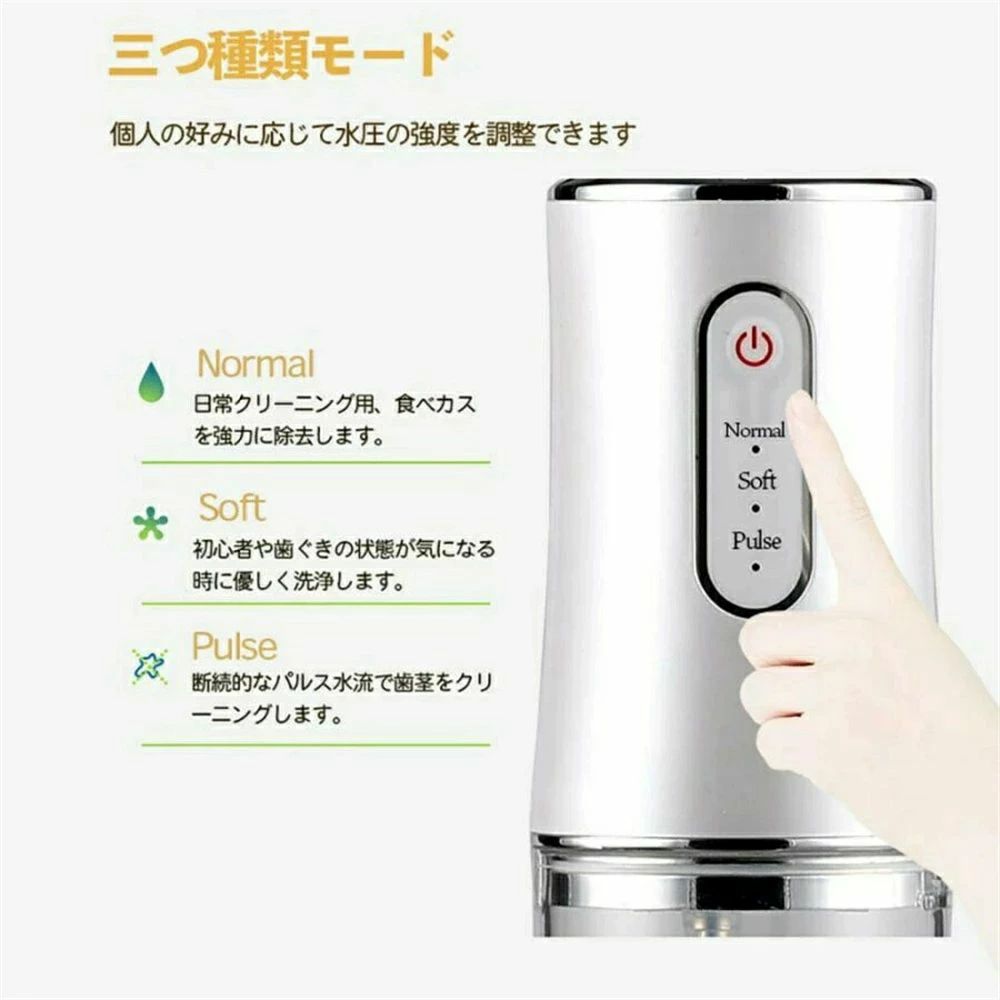 三つ種類モード

個人の好みに応じて水圧の強度を調整できます

Normal
日常クリーニング用、食べカスを強力に除去します。

Soft
初心者や歯ぐきの状態が気になる時に優しく洗浄します。

Pulse
断続的なパルス水流で歯茎をクリーニングします。

Normal
Soft
Pulse