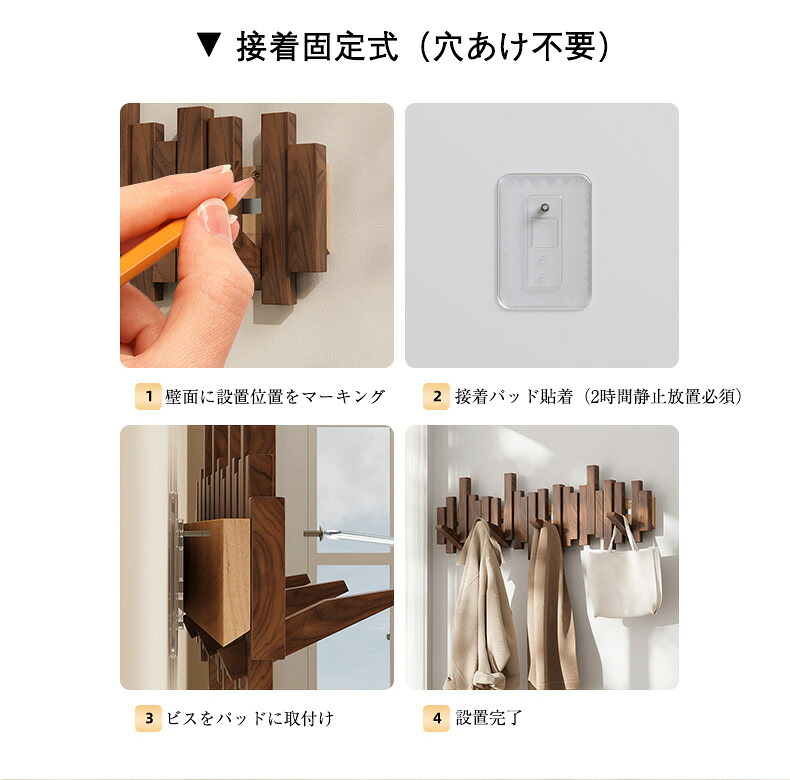 ▼ 接着固定式（穴あけ不要）

1 壁面に設置位置をマーキング

2 接着パッド貼着（2時間静止放置必須）

3 ビスをパッドに取付け

4 設置完了