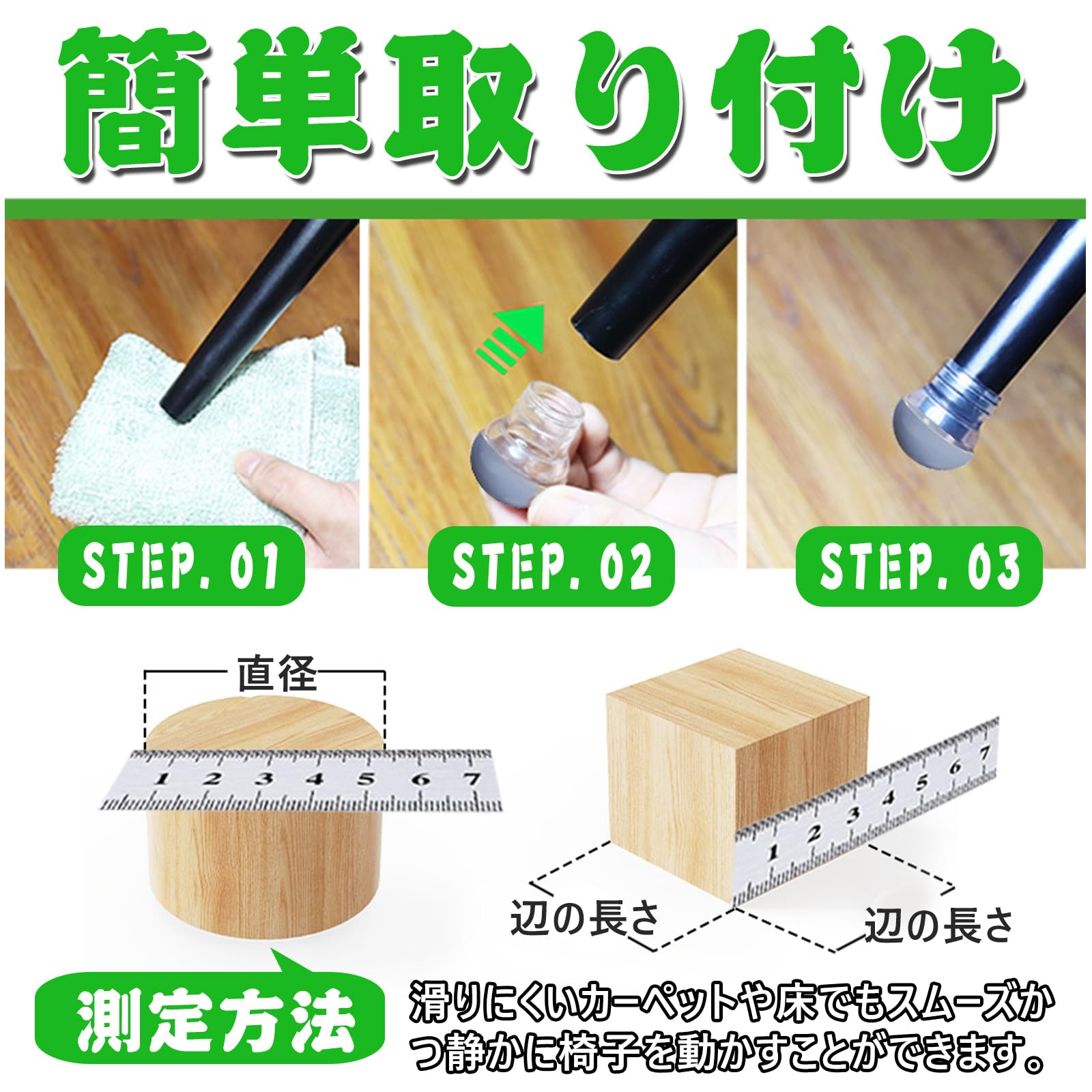 簡単取り付け

STEP. 01

STEP. 02

STEP. 03

直径

1 2 3 4 5 6 7

1 2 3 4 5 6 7

辺の長さ

辺の長さ

測定方法

滑りにくいカーペットや床でもスムーズかつ静かに椅子を動かすことができます。