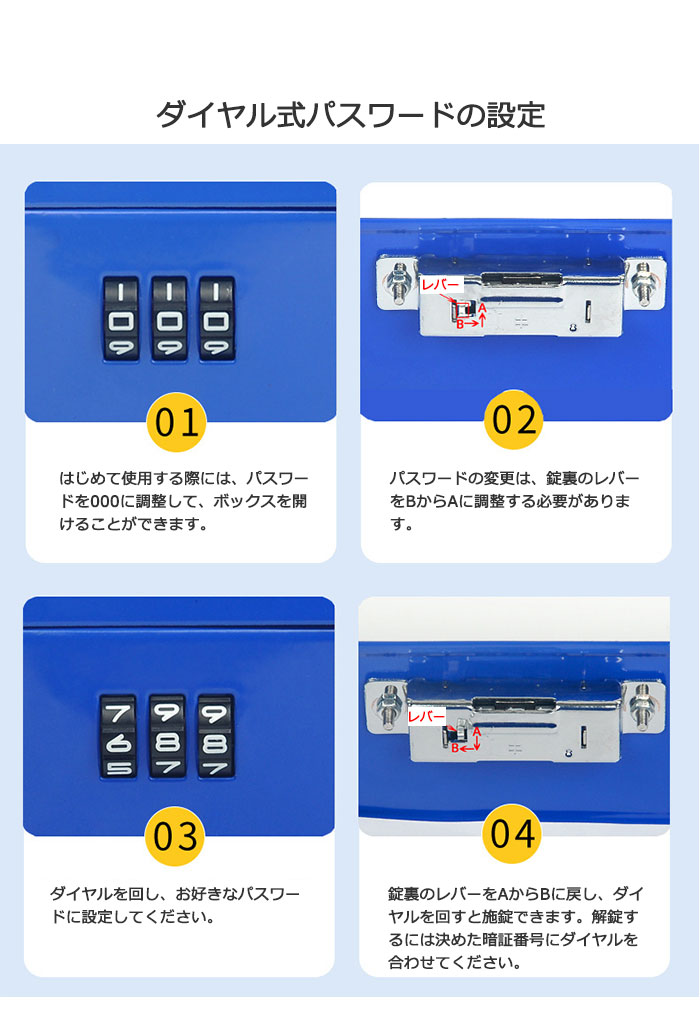 ダイヤル式パスワードの設定

1
0
9
1
0
9
1
0
9

01

はじめて使用する際には、パスワードを000に調整して、ボックスを開けることができます。

レバー
A
B

02

パスワードの変更は、錠裏のレバーをBからAに調整する必要があります。

7
6
5
9
8
7
9
8
7

03

ダイヤルを回し、お好きなパスワードに設定してください。

レバー
A
B

04

錠裏のレバーをAからBに戻し、ダイヤルを回すと施錠できます。解錠するには決めた暗証番号にダイヤルを合わせてください。