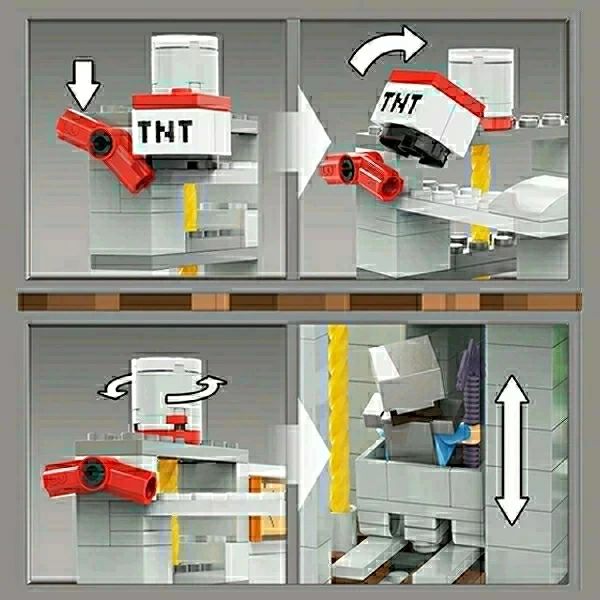 TNT

TNT