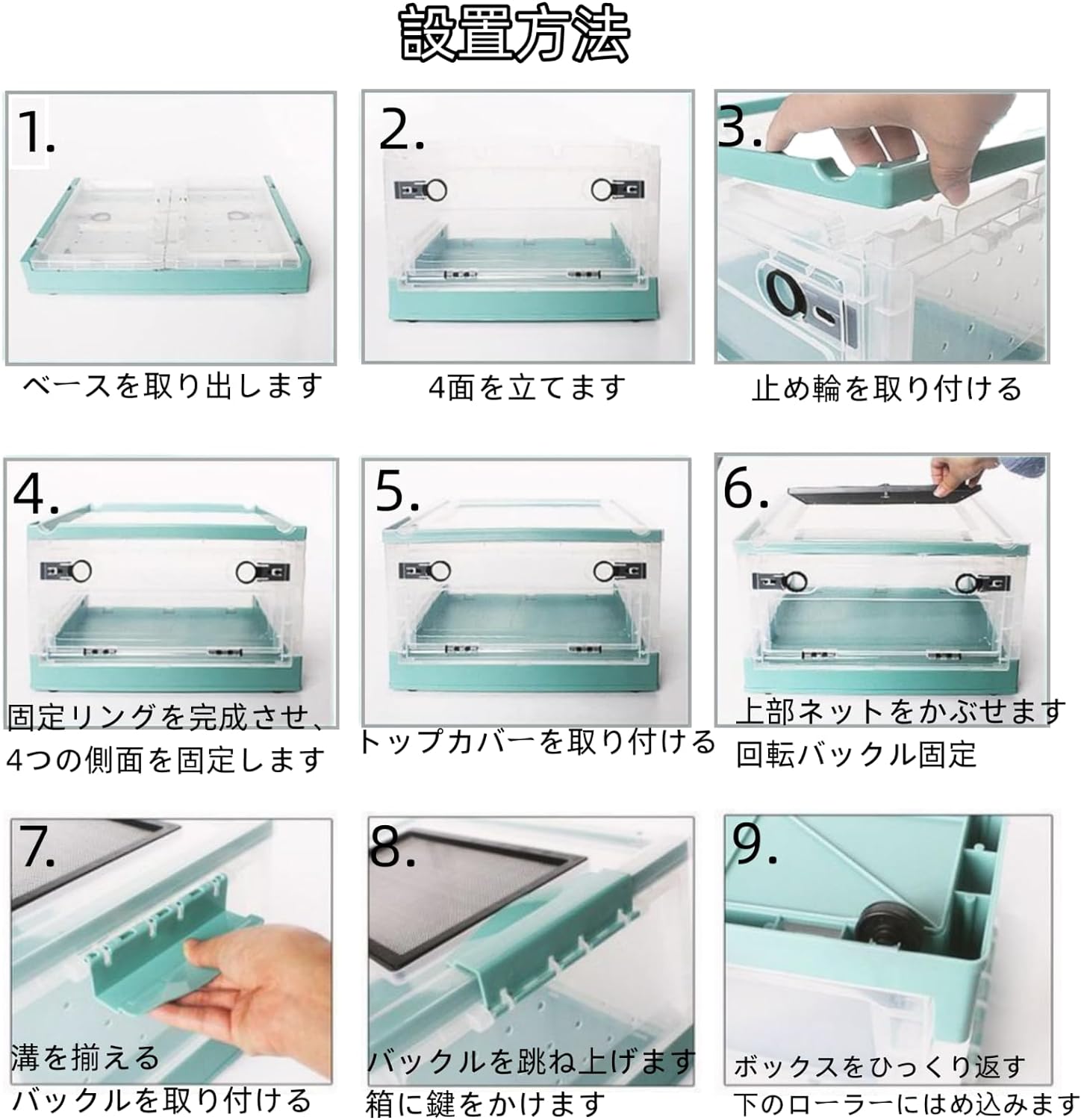 設置方法

1.
ベースを取り出します

2.
4面を立てます

3.
止め輪を取り付ける

4.
固定リングを完成させ、
4つの側面を固定します

5.
トップカバーを取り付ける

6.
上部ネットをかぶせます
回転バックル固定

7.
溝を揃える
バックルを取り付ける

8.
バックルを跳ね上げます
箱に鍵をかけます

9.
ボックスをひっくり返す
下のローラーにはめ込みます